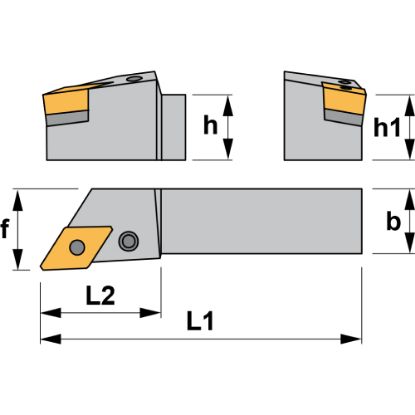 h
h1
f
b
L2
L1