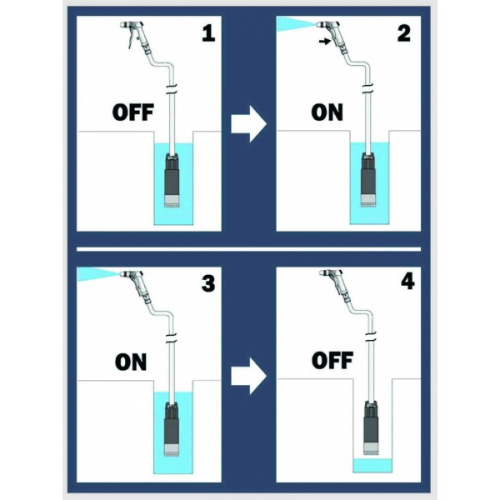 1
OFF

2
ON

3
ON

4
OFF